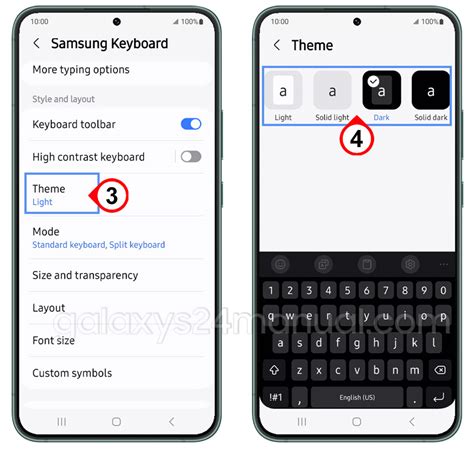 10:00
100%
Samsung Keyboard
More typing options
Style and layout
Keyboard toolbar
High contrast keyboard
Theme
Light
3
Mode
Standard keyboard, Split keyboard
Size and transparency
Layout
Font size
Custom symbols

galaxys24manual.com

10:00
100%
Theme
a
Light
a
Solid light
a
Dark
a
Solid dark
4
1 2 3 4 5 6 7 8 9 0
q w e r t y u i o p
a s d f g h j k l
z x c v b n m
!#1 , English (US) .