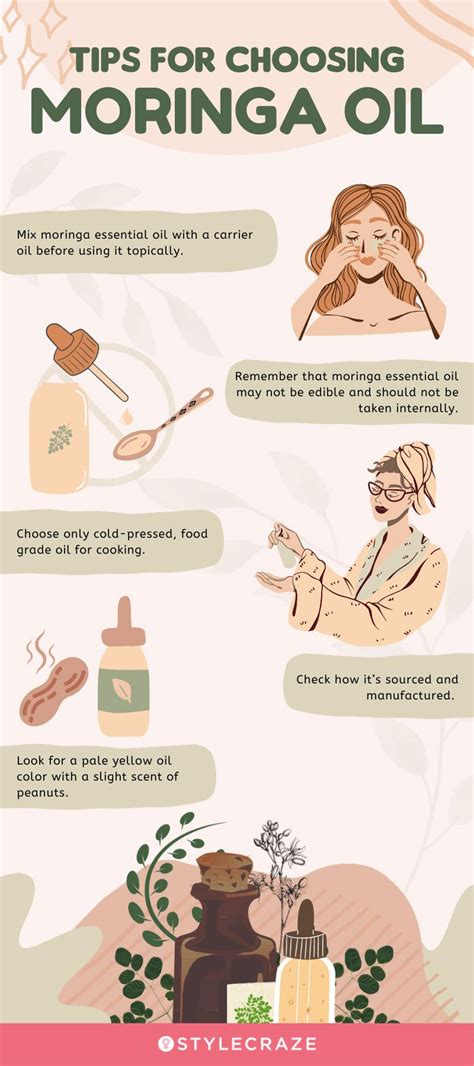 TIPS FOR CHOOSING
MORINGA OIL

Mix moringa essential oil with a carrier oil before using it topically.

Remember that moringa essential oil may not be edible and should not be taken internally.

Choose only cold-pressed, food grade oil for cooking.

Check how it's sourced and manufactured.

Look for a pale yellow oil color with a slight scent of peanuts.

STYLECRAZE