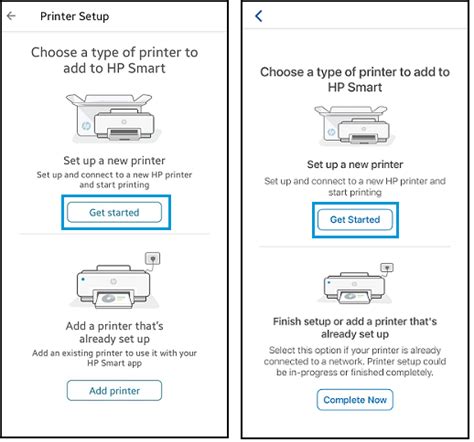 Printer Setup

Choose a type of printer to add to HP Smart

Set up a new printer

Set up and connect to a new HP printer and start printing

Get started

Add a printer that's already set up

Add an existing printer to use it with your HP Smart app

Add printer

Choose a type of printer to add to HP Smart

Set up a new printer

Set up and connect to a new HP printer and start printing

Get Started

Finish setup or add a printer that's already set up

Select this option if your printer is already connected to a network. Printer setup could be in-progress or finished completely.

Complete Now