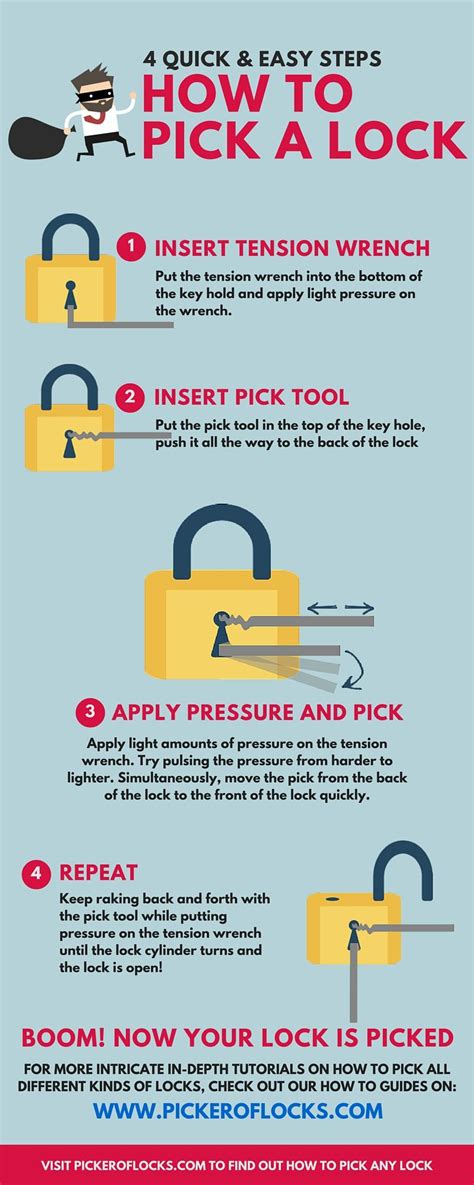 4 QUICK & EASY STEPS
HOW TO PICK A LOCK

1 INSERT TENSION WRENCH
Put the tension wrench into the bottom of the key hold and apply light pressure on the wrench.

2 INSERT PICK TOOL
Put the pick tool in the top of the key hole, push it all the way to the back of the lock

3 APPLY PRESSURE AND PICK
Apply light amounts of pressure on the tension wrench. Try pulsing the pressure from harder to lighter. Simultaneously, move the pick from the back of the lock to the front of the lock quickly.

4 REPEAT
Keep raking back and forth with the pick tool while putting pressure on the tension wrench until the lock cylinder turns and the lock is open!

BOOM! NOW YOUR LOCK IS PICKED
FOR MORE INTRICATE IN-DEPTH TUTORIALS ON HOW TO PICK ALL DIFFERENT KINDS OF LOCKS, CHECK OUT OUR HOW TO GUIDES ON:
WWW.PICKEROFLOCKS.COM

VISIT PICKEROFLOCKS.COM TO FIND OUT HOW TO PICK ANY LOCK