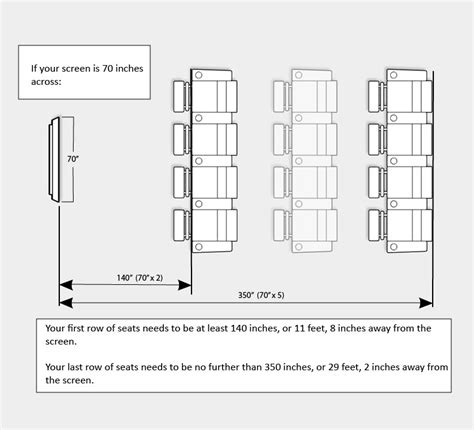 If your screen is 70 inches across:

70"

140" (70" x 2)

350" (70" x 5)

Your first row of seats needs to be at least 140 inches, or 11 feet, 8 inches away from the screen.

Your last row of seats needs to be no further than 350 inches, or 29 feet, 2 inches away from the screen.