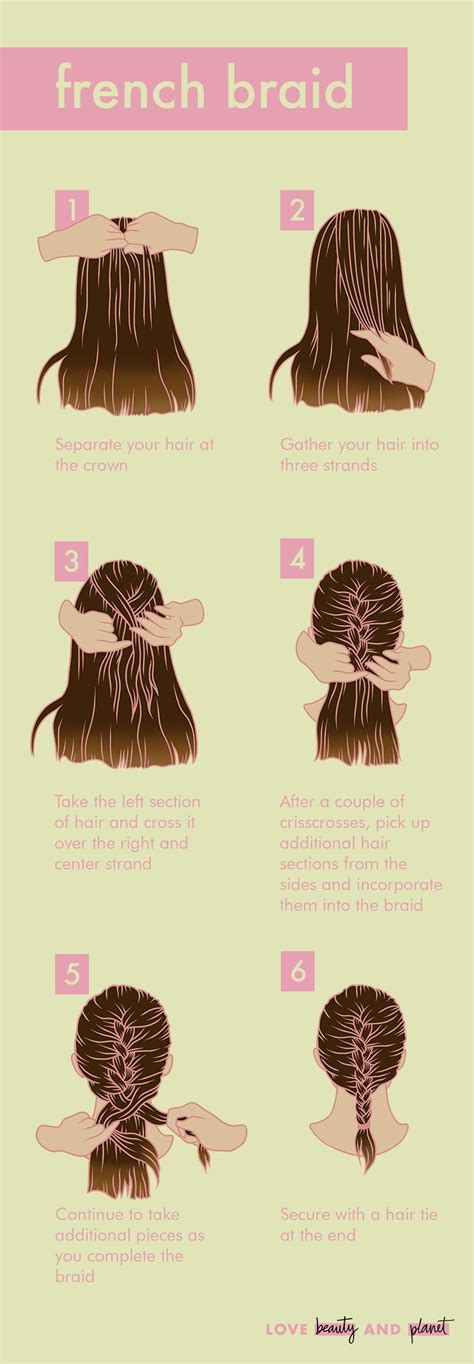 french braid

1

Separate your hair at the crown

2

Gather your hair into three strands

3

Take the left section of hair and cross it over the right and center strand

4

After a couple of crisscrosses, pick up additional hair sections from the sides and incorporate them into the braid

5

Continue to take additional pieces as you complete the braid

6

Secure with a hair tie at the end

LOVE beauty AND planet