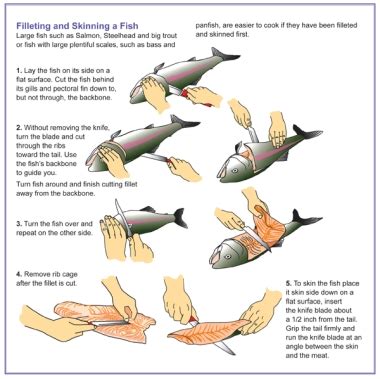 Filleting and Skinning a Fish

Large fish such as Salmon, Steelhead and big trout or fish with large plentiful scales, such as bass and panfish, are easier to cook if they have been filleted and skinned first.

1. Lay the fish on its side on a flat surface. Cut the fish behind its gills and pectoral fin down to, but not through, the backbone.

2. Without removing the knife, turn the blade and cut through the ribs toward the tail. Use the fish's backbone to guide you.

Turn fish around and finish cutting fillet away from the backbone.

3. Turn the fish over and repeat on the other side.

4. Remove rib cage after the fillet is cut.

5. To skin the fish place it skin side down on a flat surface, insert the knife blade about a 1/2 inch from the tail. Grip the tail firmly and run the knife blade at an angle between the skin and the meat.