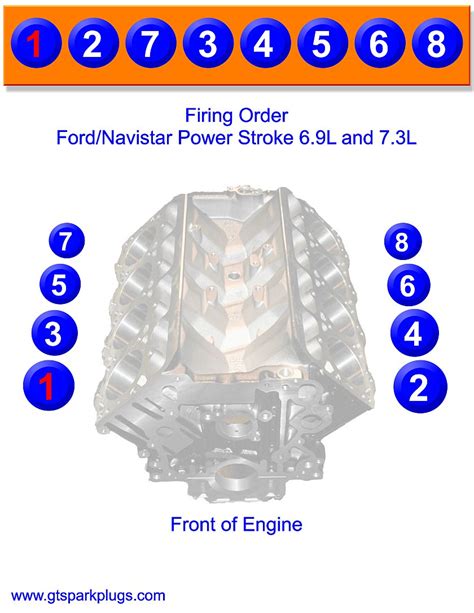 1 2 7 3 4 5 6 8

Firing Order
Ford/Navistar Power Stroke 6.9L and 7.3L

7
5
3
1

8
6
4
2

Front of Engine

www.gtsparkplugs.com