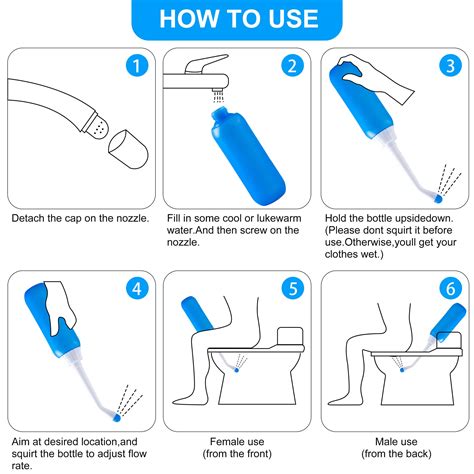 HOW TO USE

1

Detach the cap on the nozzle.

2

Fill in some cool or lukewarm water.And then screw on the nozzle.

3

Hold the bottle upsidedown. (Please dont squirt it before use.Otherwise,youll get your clothes wet.)

4

Aim at desired location,and squirt the bottle to adjust flow rate.

5

Female use (from the front)

6

Male use (from the back)