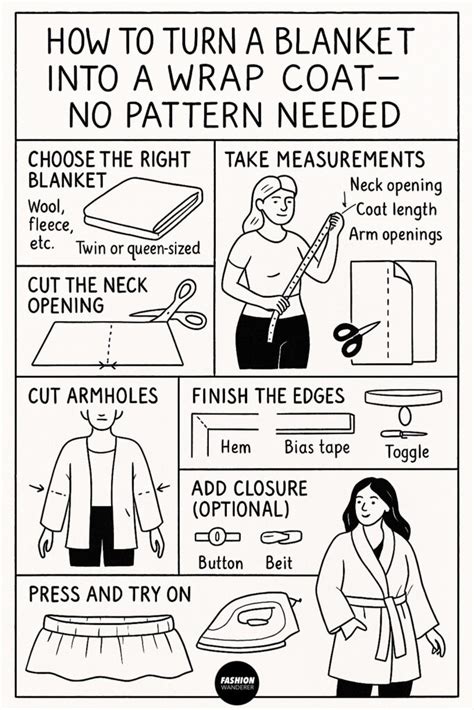 HOW TO TURN A BLANKET INTO A WRAP COAT— NO PATTERN NEEDED

CHOOSE THE RIGHT BLANKET

Wool, fleece, etc.

Twin or queen-sized

TAKE MEASUREMENTS

Neck opening

Coat length

Arm openings

CUT THE NECK OPENING

CUT ARMHOLES

FINISH THE EDGES

Hem

Bias tape

Toggle

ADD CLOSURE (OPTIONAL)

Button

Beit

PRESS AND TRY ON

FASHION WANDERER