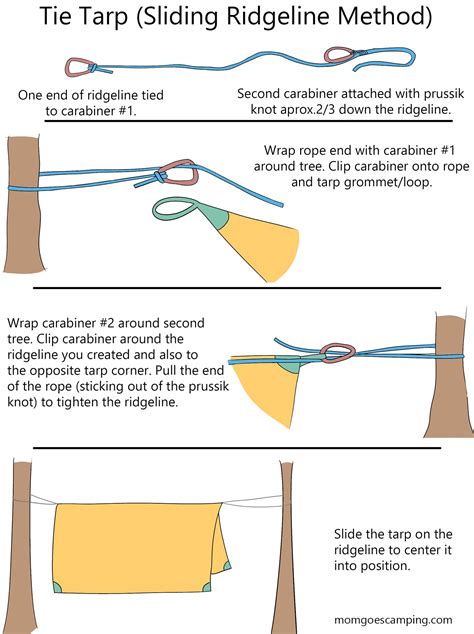 Tie Tarp (Sliding Ridgeline Method)

One end of ridgeline tied to carabiner #1.

Second carabiner attached with prussik knot aprox.2/3 down the ridgeline.

Wrap rope end with carabiner #1 around tree. Clip carabiner onto rope and tarp grommet/loop.

Wrap carabiner #2 around second tree. Clip carabiner around the ridgeline you created and also to the opposite tarp corner. Pull the end of the rope (sticking out of the prussik knot) to tighten the ridgeline.

Slide the tarp on the ridgeline to center it into position.

momgoescamping.com