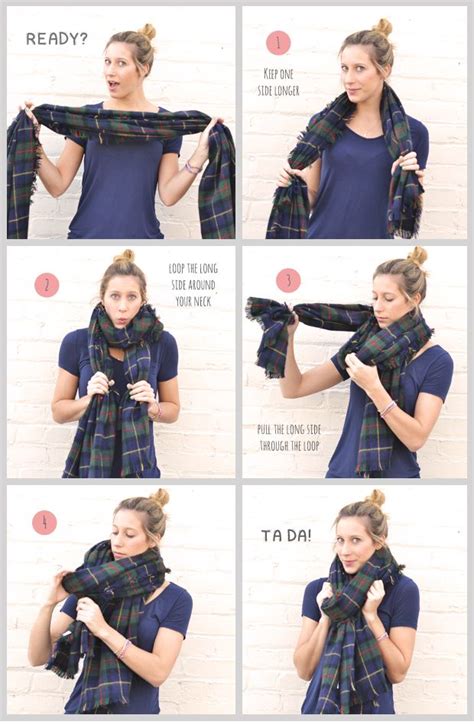 READY?

1

KEEP ONE SIDE LONGER

2

LOOP THE LONG SIDE AROUND YOUR NECK

3

PULL THE LONG SIDE THROUGH THE LOOP

4

TA DA!