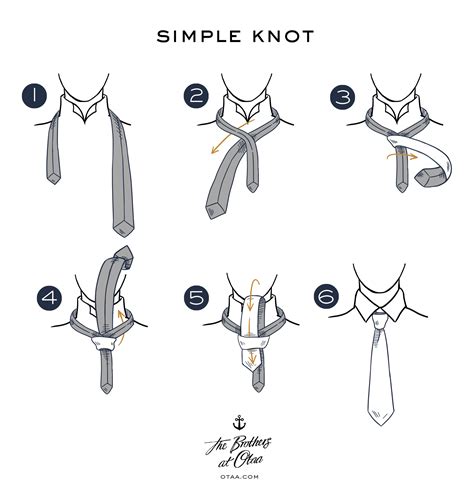 SIMPLE KNOT

1

2

3

4

5

6

The Brothers at Otaa

OTAA.COM