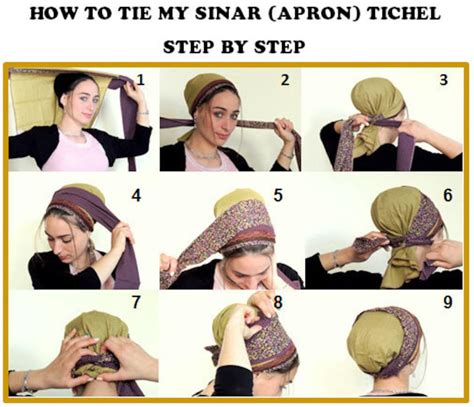 HOW TO TIE MY SINAR (APRON) TICHEL

STEP BY STEP

1

2

3

4

5

6

7

8

9