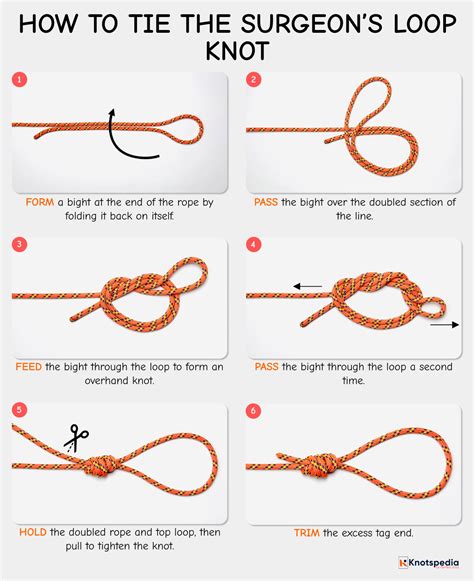 HOW TO TIE THE SURGEON'S LOOP KNOT

1

FORM a bight at the end of the rope by folding it back on itself.

2

PASS the bight over the doubled section of the line.

3

FEED the bight through the loop to form an overhand knot.

4

PASS the bight through the loop a second time.

5

HOLD the doubled rope and top loop, then pull to tighten the knot.

6

TRIM the excess tag end.

Knotspedia