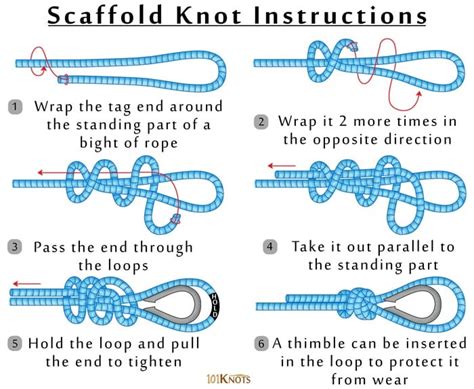 Scaffold Knot Instructions

1 Wrap the tag end around the standing part of a bight of rope

2 Wrap it 2 more times in the opposite direction

3 Pass the end through the loops

4 Take it out parallel to the standing part

HOLD

5 Hold the loop and pull the end to tighten

6 A thimble can be inserted in the loop to protect it from wear

101KNOTS