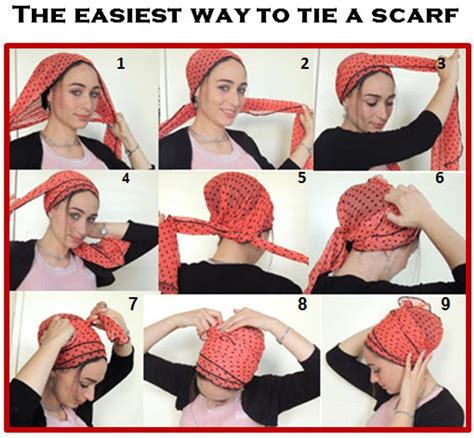 THE EASIEST WAY TO TIE A SCARF

1

2

3

4

5

6

7

8

9