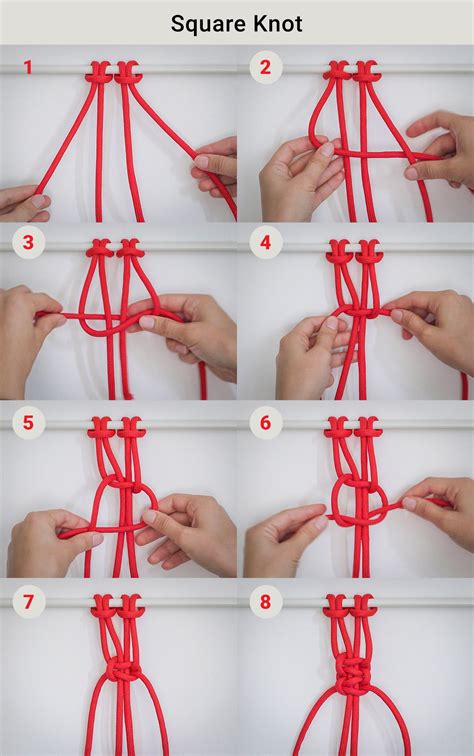 Square Knot

1

2

3

4

5

6

7

8