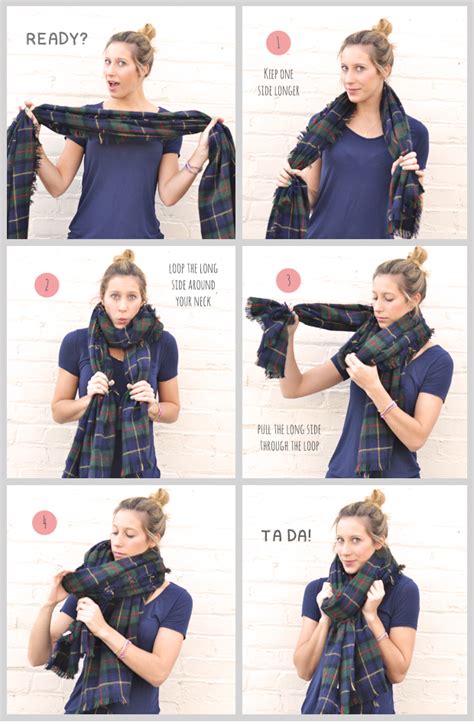 READY?

1

KEEP ONE SIDE LONGER

2

LOOP THE LONG SIDE AROUND YOUR NECK

3

PULL THE LONG SIDE THROUGH THE LOOP

4

TA DA!