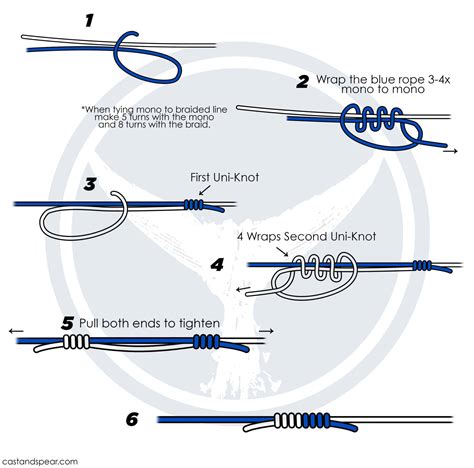 1

2 Wrap the blue rope 3-4x mono to mono

*When tying mono to braided line make 5 turns with the mono and 8 turns with the braid.

3

First Uni-Knot

4 Wraps Second Uni-Knot

4

5 Pull both ends to tighten

6

castandspear.com