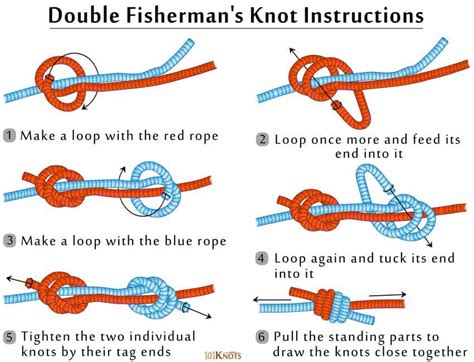 Double Fisherman's Knot Instructions

1 Make a loop with the red rope

2 Loop once more and feed its end into it

3 Make a loop with the blue rope

4 Loop again and tuck its end into it

5 Tighten the two individual knots by their tag ends

6 Pull the standing parts to draw the knots close together

101KNOTS