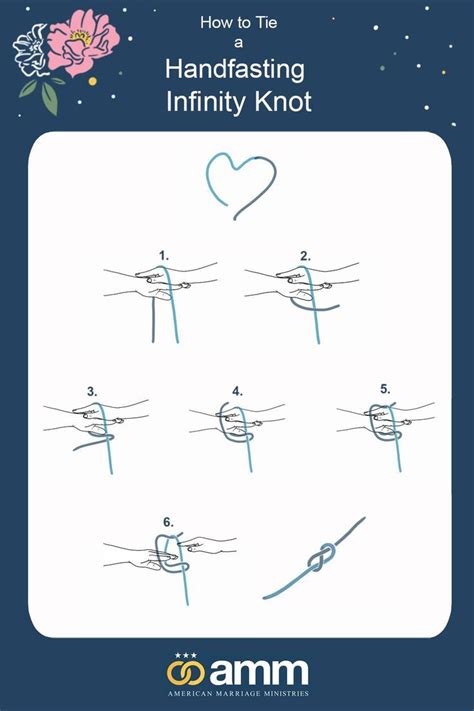 How to Tie
a
Handfasting
Infinity Knot

1.
2.
3.
4.
5.
6.

amm
AMERICAN MARRIAGE MINISTRIES