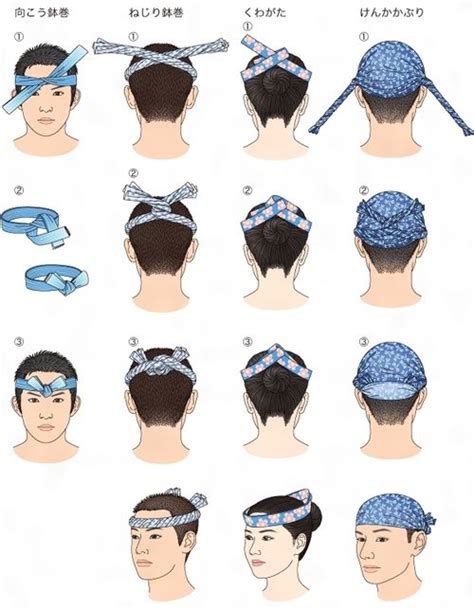 向こう鉢巻

①

②

③

ねじり鉢巻

①

②

③

くわがた

①

②

③

けんかかぶり

①

②

③