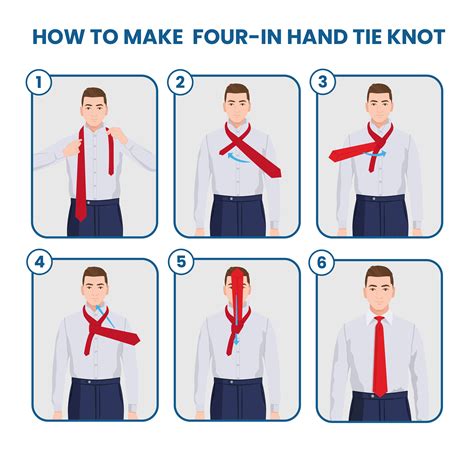 HOW TO MAKE FOUR-IN HAND TIE KNOT

1

2

3

4

5

6