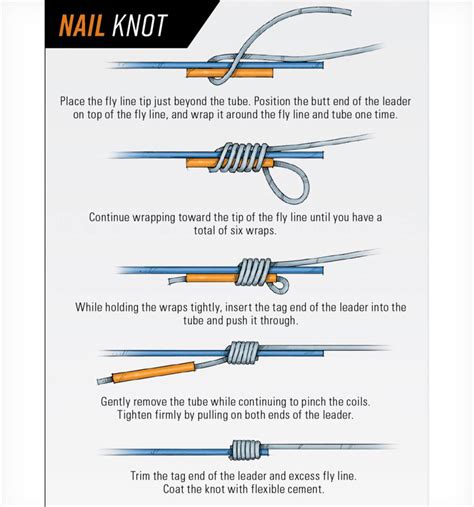 NAIL KNOT

Place the fly line tip just beyond the tube. Position the butt end of the leader on top of the fly line, and wrap it around the fly line and tube one time.

Continue wrapping toward the tip of the fly line until you have a total of six wraps.

While holding the wraps tightly, insert the tag end of the leader into the tube and push it through.

Gently remove the tube while continuing to pinch the coils. Tighten firmly by pulling on both ends of the leader.

Trim the tag end of the leader and excess fly line. Coat the knot with flexible cement.