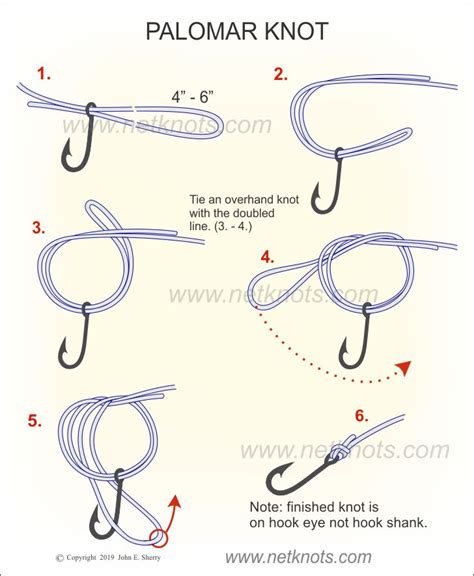 PALOMAR KNOT

1.

4" - 6"

www.netknots.com

2.

Tie an overhand knot with the doubled line. (3. - 4.)

3.

4.

www.netknots.com

5.

6.

www.netknots.com

Note: finished knot is on hook eye not hook shank.

© Copyright 2019 John E. Sherry

www.netknots.com