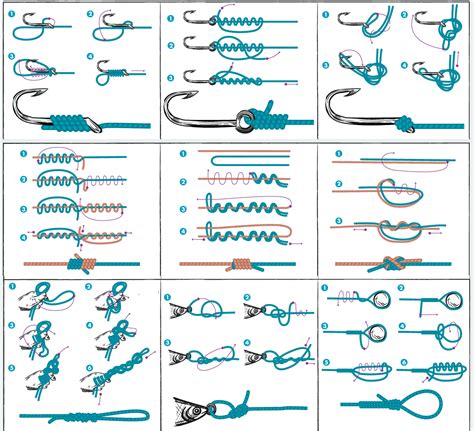 1
2
3
4

1
2
3

1
2
3
4

1
2
3
4

1
2
3
4

1
2
3

1
2
3
4
5
6

1
2
3
4

1
2
3
4
5
6