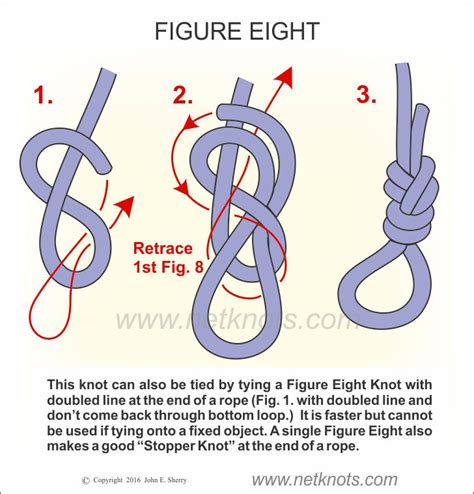 FIGURE EIGHT

1.

2.

3.

Retrace 1st Fig. 8

www.netknots.com

This knot can also be tied by tying a Figure Eight Knot with doubled line at the end of a rope (Fig. 1. with doubled line and don't come back through bottom loop.) It is faster but cannot be used if tying onto a fixed object. A single Figure Eight also makes a good "Stopper Knot" at the end of a rope.

© Copyright 2016 John E. Sherry

www.netknots.com