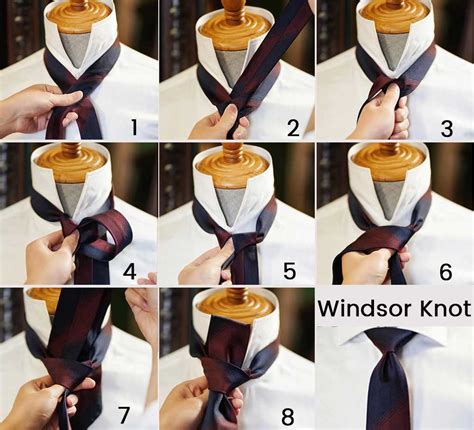 1
2
3
4
5
6
7
8
Windsor Knot