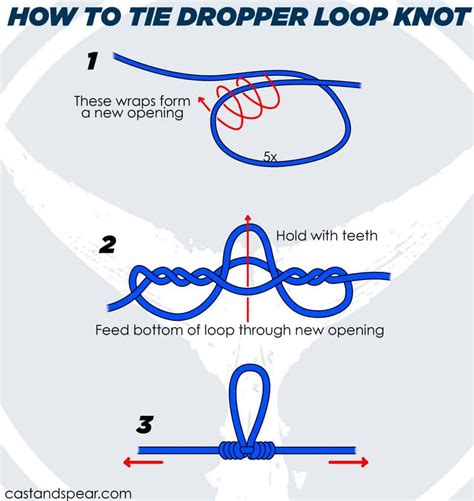 HOW TO TIE DROPPER LOOP KNOT

1

These wraps form a new opening

5x

2

Hold with teeth

Feed bottom of loop through new opening

3

castandspear.com