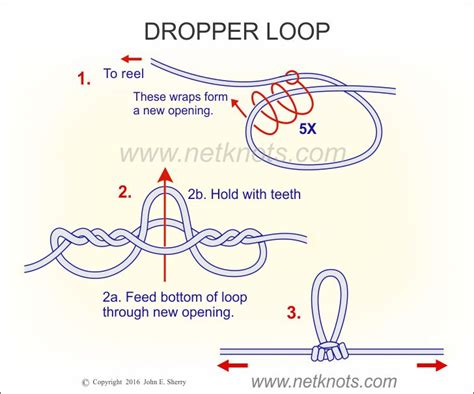 DROPPER LOOP

1. To reel

These wraps form a new opening.

5X

www.netknots.com

2. 2b. Hold with teeth

2a. Feed bottom of loop through new opening.

3.

© Copyright 2016 John E. Sherry

www.netknots.com