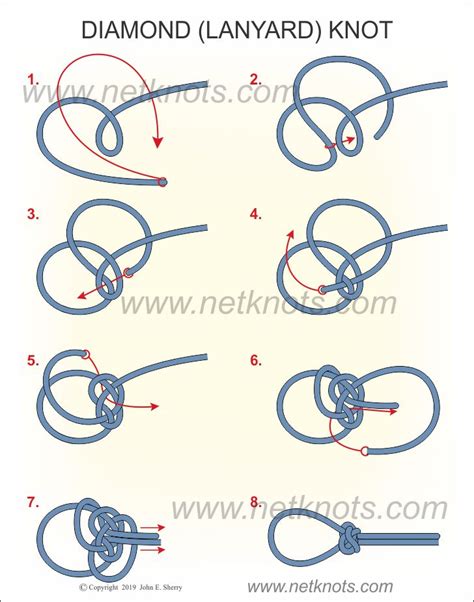 DIAMOND (LANYARD) KNOT

1.

www.netknots.com

2.

3.

4.

www.netknots.com

5.

6.

7.

www.netknots.com

8.

© Copyright 2019 John E. Sherry

www.netknots.com