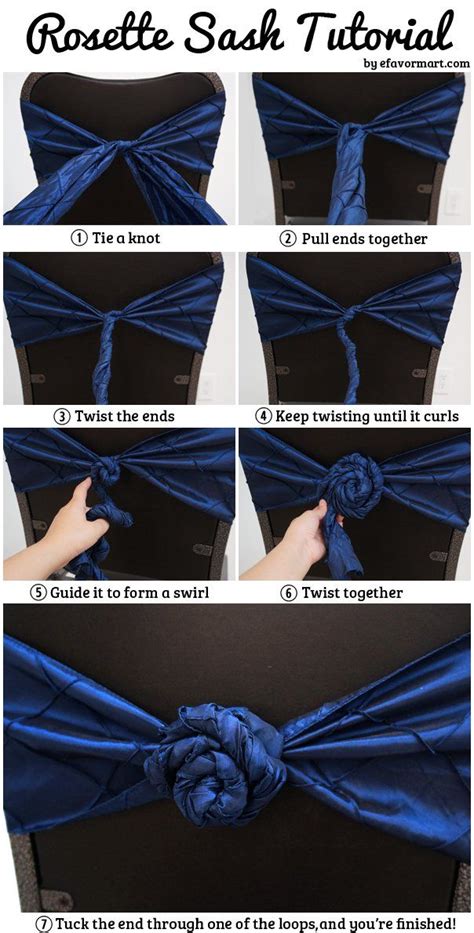 Rosette Sash Tutorial
by efavormart.com

① Tie a knot

② Pull ends together

③ Twist the ends

④ Keep twisting until it curls

⑤ Guide it to form a swirl

⑥ Twist together

⑦ Tuck the end through one of the loops,and you're finished!