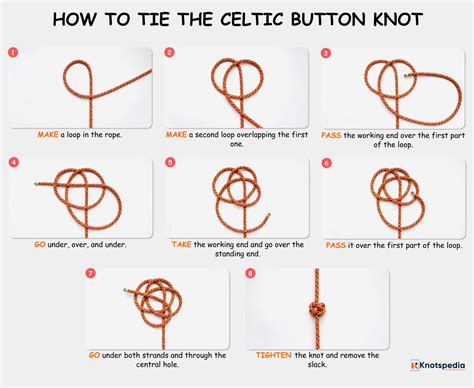 HOW TO TIE THE CELTIC BUTTON KNOT

1
MAKE a loop in the rope.

2
MAKE a second loop overlapping the first one.

3
PASS the working end over the first part of the loop.

4
GO under, over, and under.

5
TAKE the working end and go over the standing end.

6
PASS it over the first part of the loop.

7
GO under both strands and through the central hole.

8
TIGHTEN the knot and remove the slack.

Knotspedia