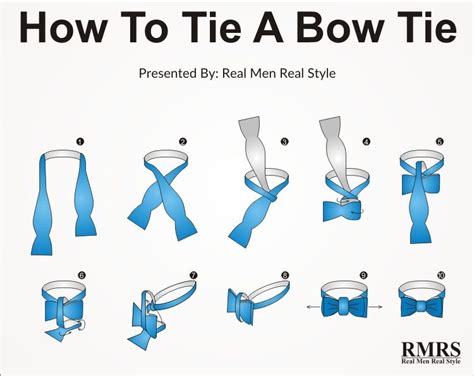 How To Tie A Bow Tie

Presented By: Real Men Real Style

1

2

3

4

5

6

7

8

9

10

RMRS
Real Men Real Style