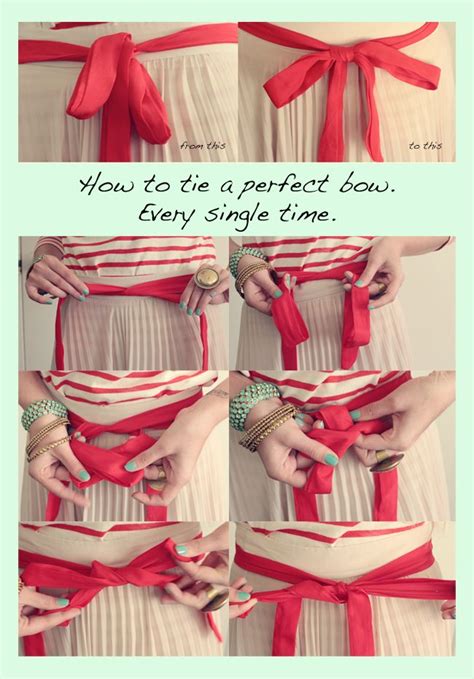 from this

to this

How to tie a perfect bow.
Every single time.