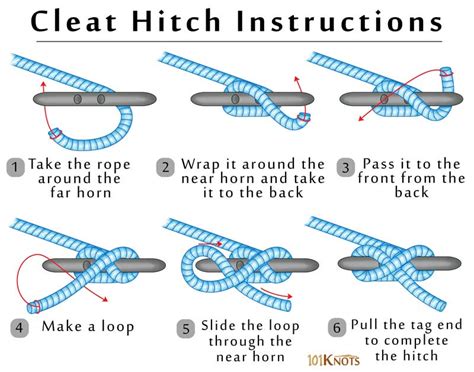 Cleat Hitch Instructions

1 Take the rope around the far horn

2 Wrap it around the near horn and take it to the back

3 Pass it to the front from the back

4 Make a loop

5 Slide the loop through the near horn

6 Pull the tag end to complete the hitch

101KNOTS