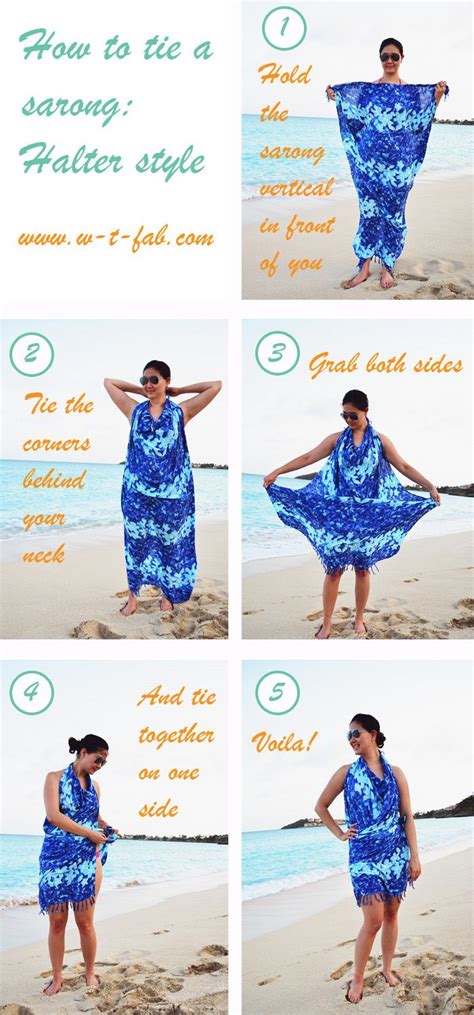 How to tie a sarong: Halter style

www.w-t-fab.com

1

Hold the sarong vertical in front of you

2

Tie the corners behind your neck

3

Grab both sides

4

And tie together on one side

5

Voila!