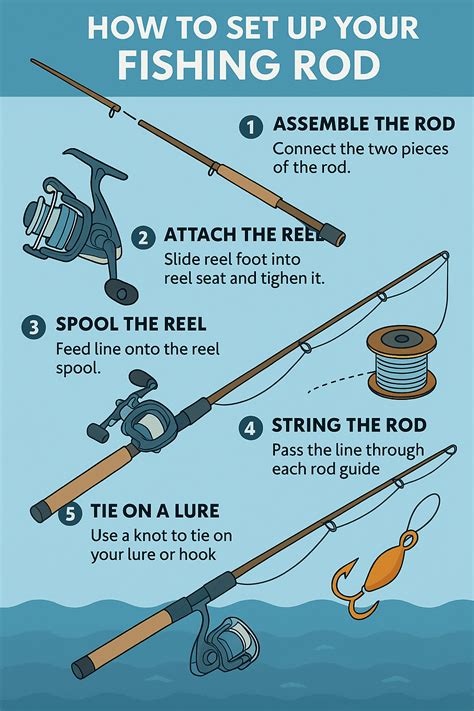 HOW TO SET UP YOUR FISHING ROD

1 ASSEMBLE THE ROD
Connect the two pieces of the rod.

2 ATTACH THE REEL
Slide reel foot into reel seat and tighen it.

3 SPOOL THE REEL
Feed line onto the reel spool.

4 STRING THE ROD
Pass the line through each rod guide

5 TIE ON A LURE
Use a knot to tie on your lure or hook