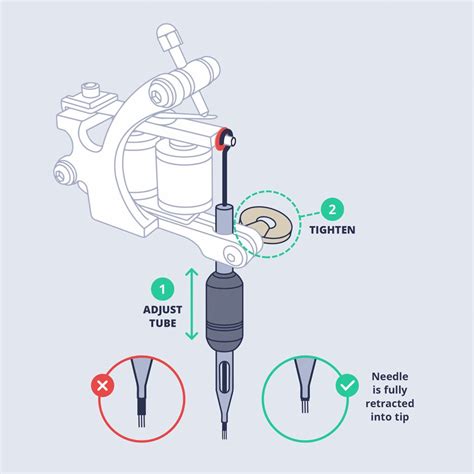 2
TIGHTEN

1
ADJUST
TUBE

Needle is fully retracted into tip