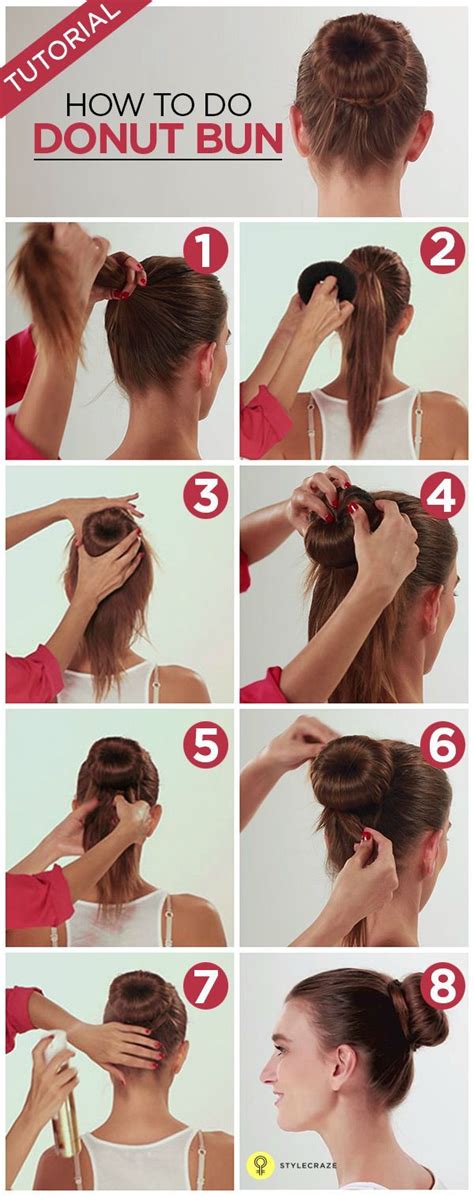 TUTORIAL

HOW TO DO
DONUT BUN

1

2

3

4

5

6

7

8

STYLECRAZE