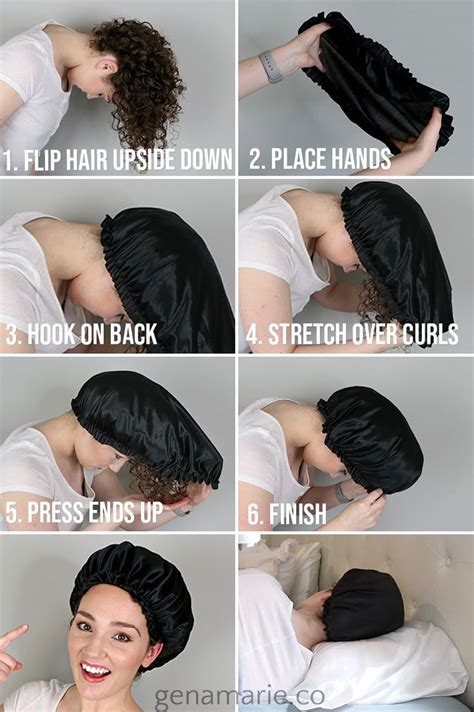 1. FLIP HAIR UPSIDE DOWN

2. PLACE HANDS

3. HOOK ON BACK

4. STRETCH OVER CURLS

5. PRESS ENDS UP

6. FINISH

genamarie.co