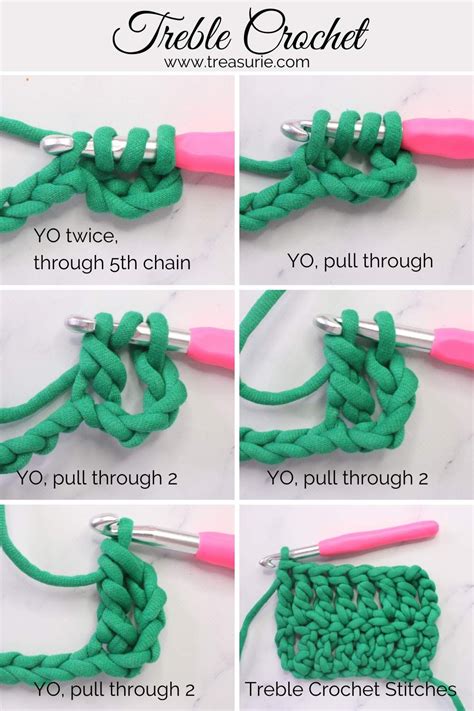 Treble Crochet
www.treasurie.com

YO twice, through 5th chain

YO, pull through

YO, pull through 2

YO, pull through 2

YO, pull through 2

Treble Crochet Stitches