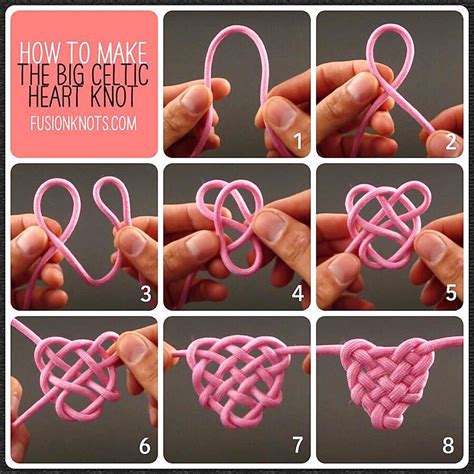 HOW TO MAKE
THE BIG CELTIC
HEART KNOT

FUSIONKNOTS.COM

1

2

3

4

5

6

7

8