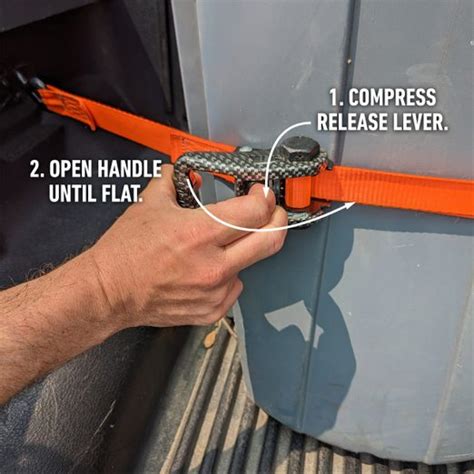 1. COMPRESS RELEASE LEVER.

2. OPEN HANDLE UNTIL FLAT.