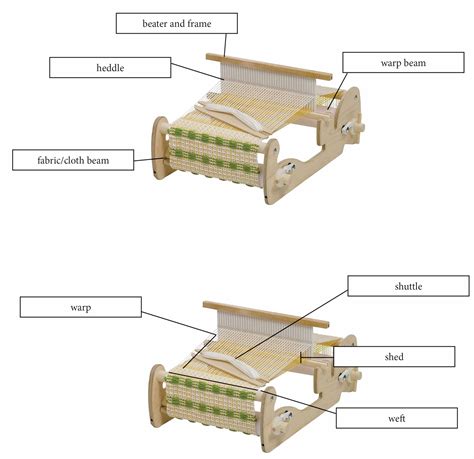 beater and frame

heddle

warp beam

fabric/cloth beam

shuttle

warp

shed

weft