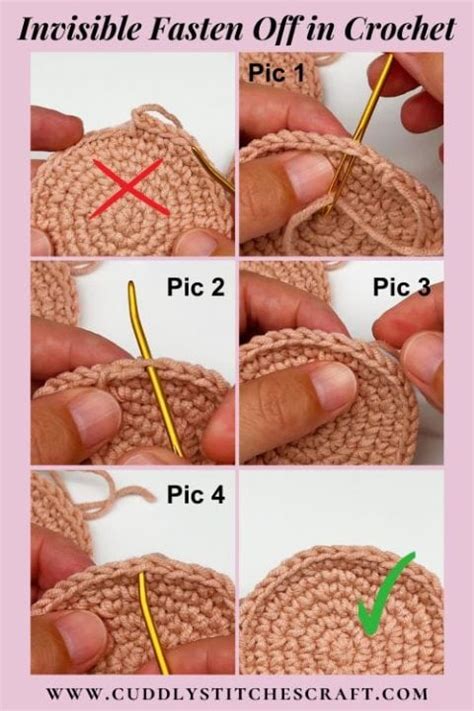 Invisible Fasten Off in Crochet

Pic 1

Pic 2

Pic 3

Pic 4

WWW.CUDDLYSTITCHESCRAFT.COM