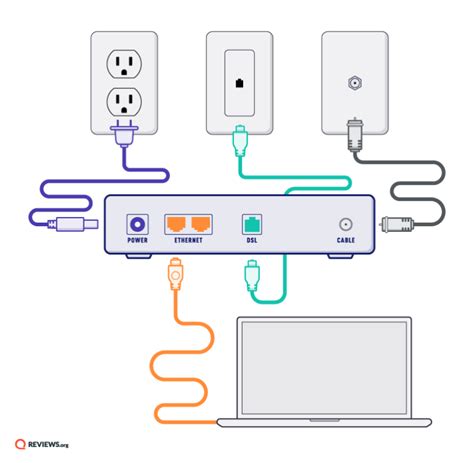 POWER ETHERNET DSL CABLE

REVIEWS.org