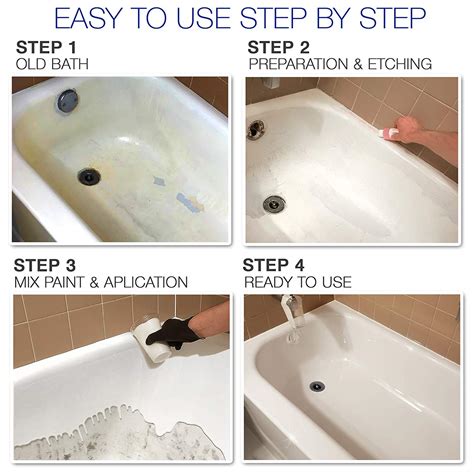 EASY TO USE STEP BY STEP

STEP 1
OLD BATH

STEP 2
PREPARATION & ETCHING

STEP 3
MIX PAINT & APLICATION

STEP 4
READY TO USE