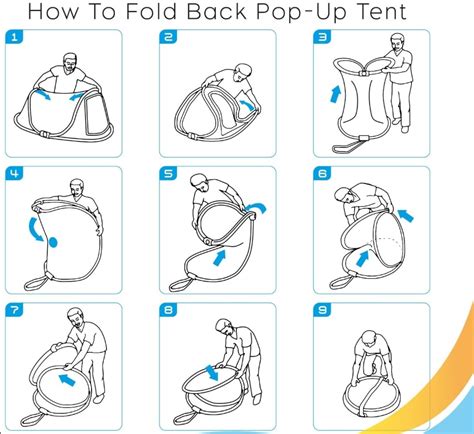 How To Fold Back Pop-Up Tent

1

2

3

4

5

6

7

8

9